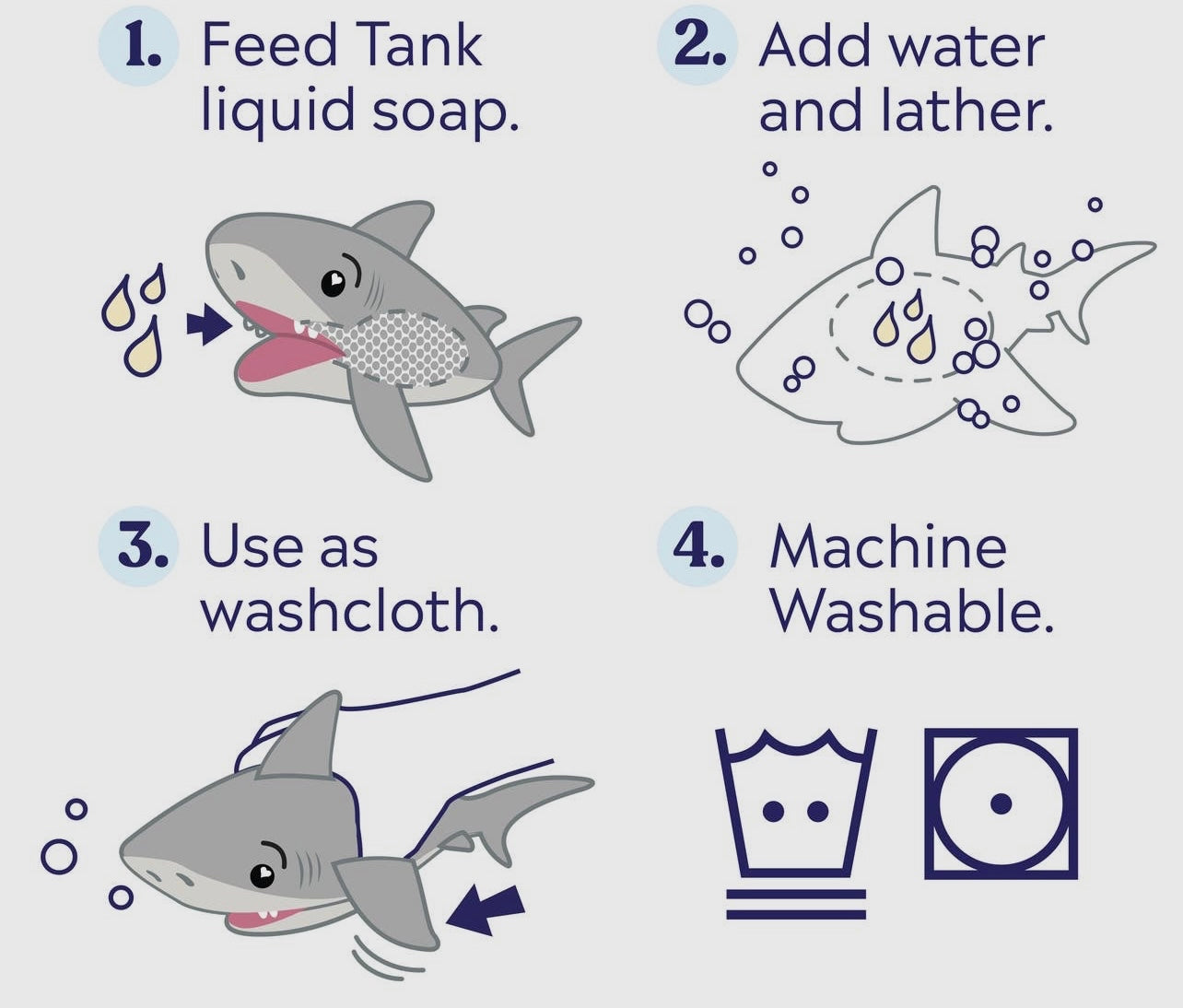 1. Feed Tank liquid soap.

2. Add water and lather.

3. Use as washcloth.

4. Machine Washable.